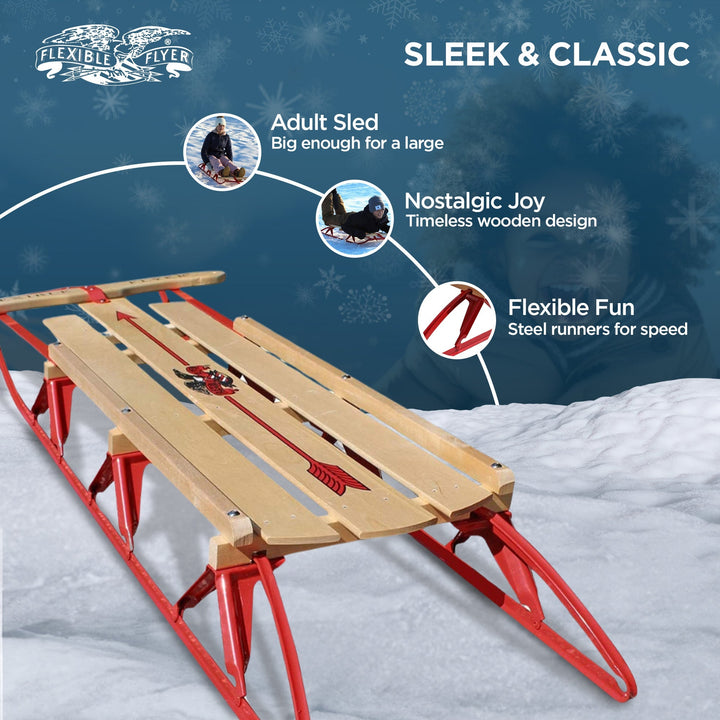 FLEXIBLE FLYER

SLEEK & CLASSIC

Adult Sled
Big enough for a large

Nostalgic Joy
Timeless wooden design

Flexible Fun
Steel runners for speed