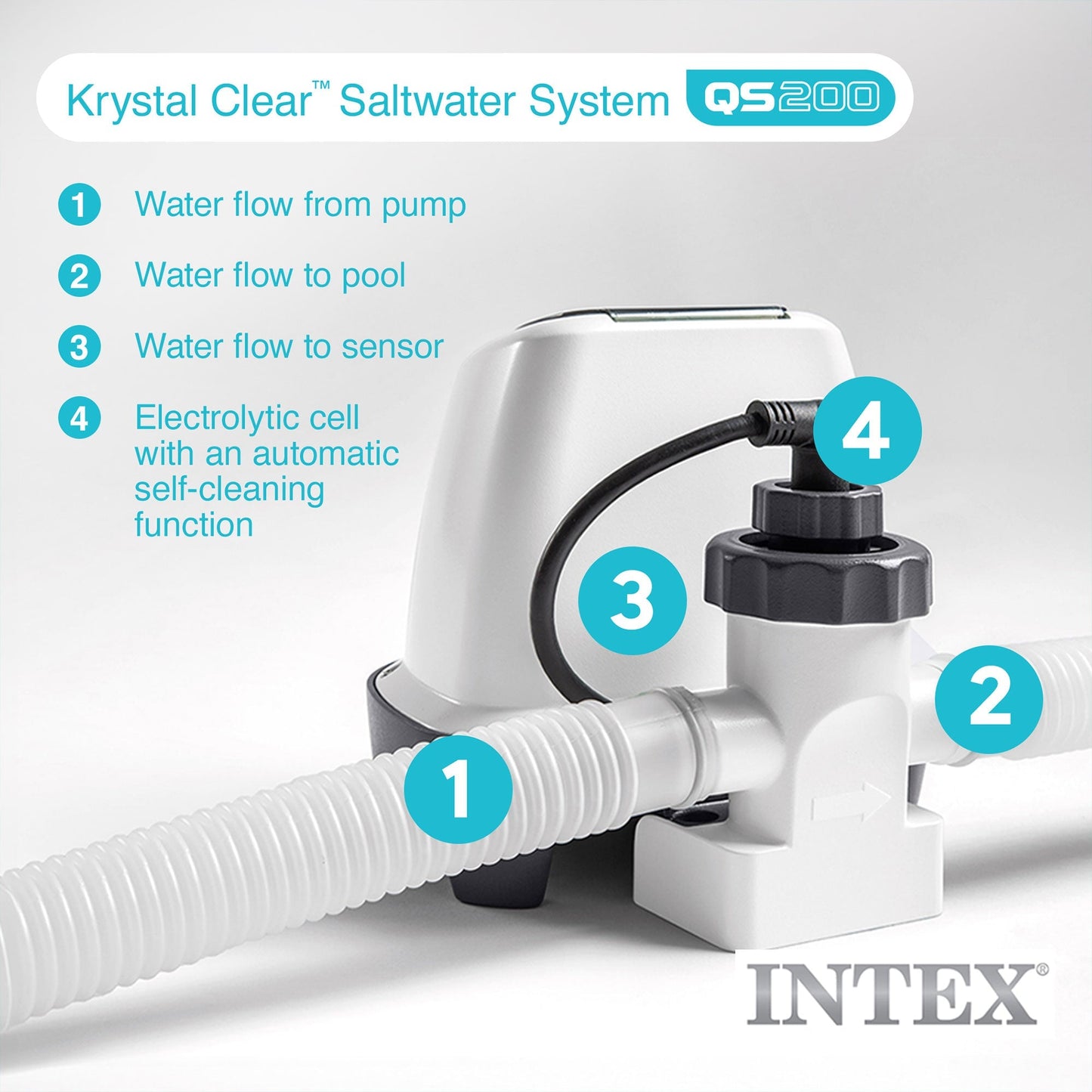 Krystal Clear™ Saltwater System QS200

1 Water flow from pump

2 Water flow to pool

3 Water flow to sensor

4 Electrolytic cell with an automatic self-cleaning function

4

3

2

1

INTEX®