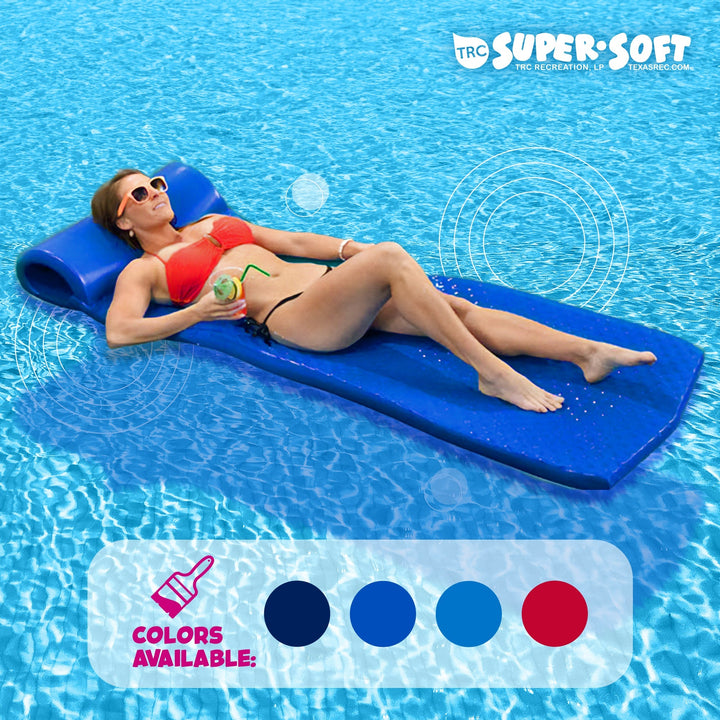 TRC SUPER·SOFT
TRC RECREATION, LP TEXASREC.COM

COLORS AVAILABLE: