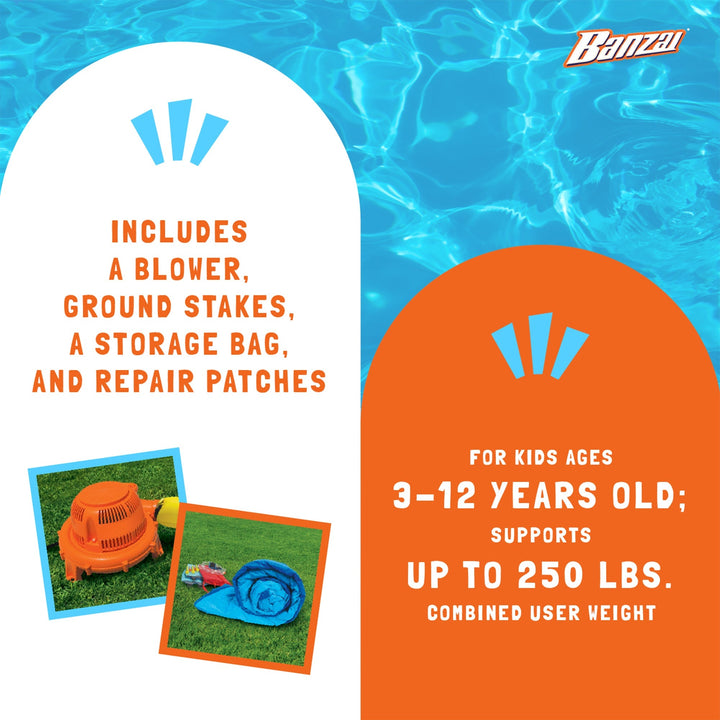 Banzai

INCLUDES A BLOWER, GROUND STAKES, A STORAGE BAG, AND REPAIR PATCHES

FOR KIDS AGES
3-12 YEARS OLD;
SUPPORTS
UP TO 250 LBS.
COMBINED USER WEIGHT