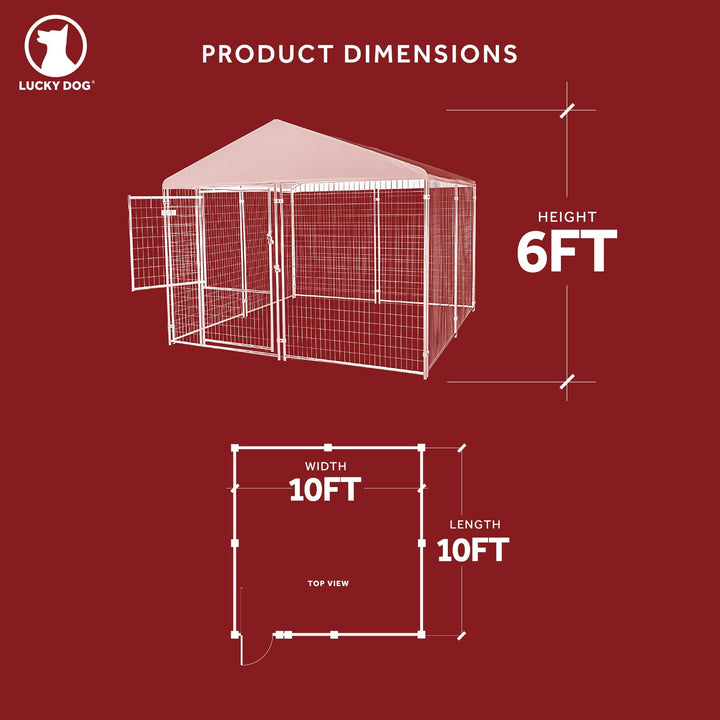 LUCKY DOG®

PRODUCT DIMENSIONS

HEIGHT
6FT

WIDTH
10FT

LENGTH
10FT

TOP VIEW