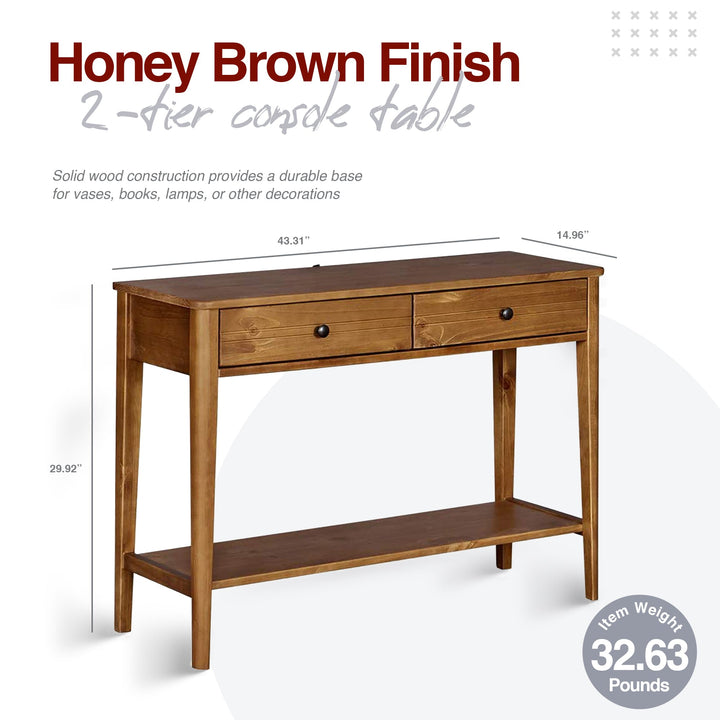 Honey Brown Finish
2-tier console table

Solid wood construction provides a durable base for vases, books, lamps, or other decorations

43.31''

14.96''

29.92''

Item Weight
32.63
Pounds