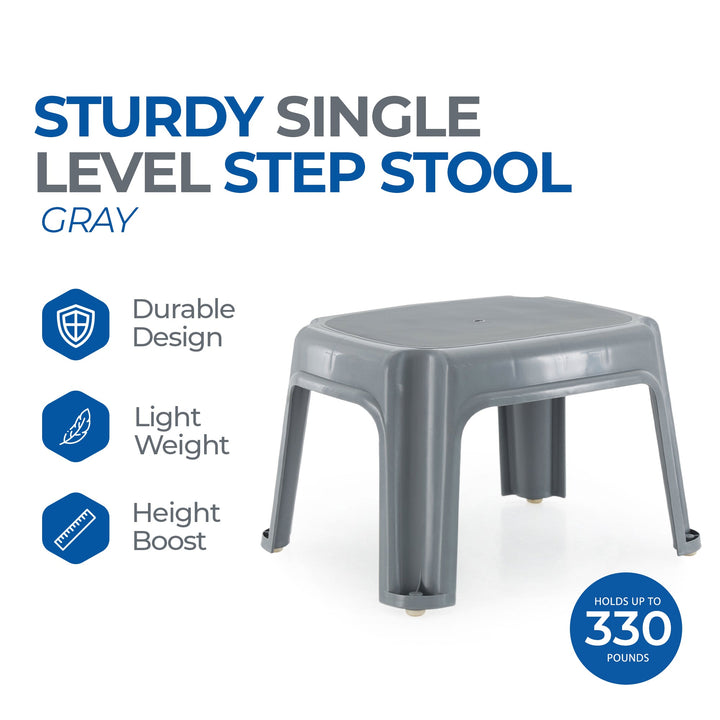 STURDY SINGLE LEVEL STEP STOOL
GRAY

Durable Design

Light Weight

Height Boost

HOLDS UP TO
330
POUNDS