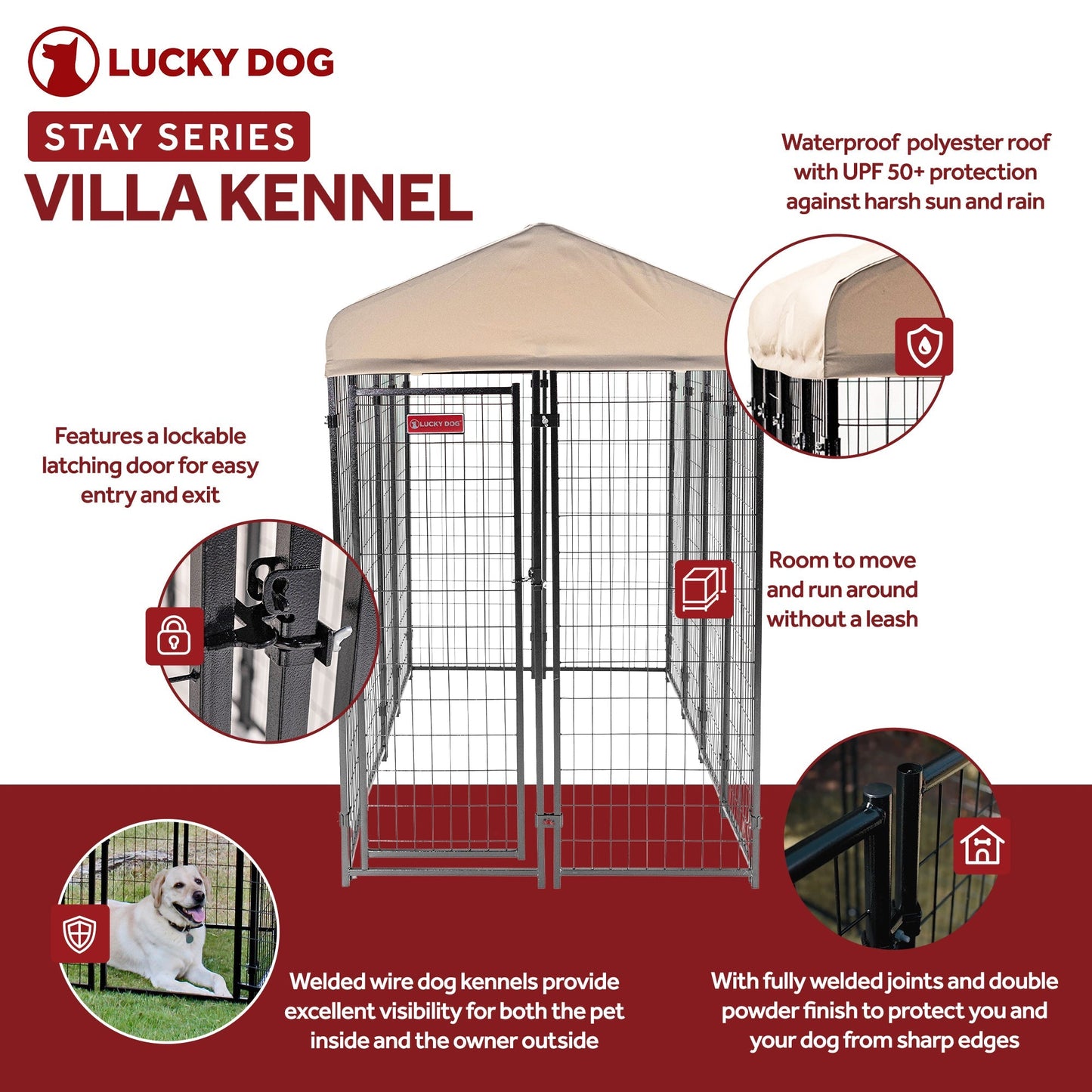 LUCKY DOG

STAY SERIES

VILLA KENNEL

Waterproof polyester roof with UPF 50+ protection against harsh sun and rain

LUCKY DOG

Features a lockable latching door for easy entry and exit

Room to move and run around without a leash

Welded wire dog kennels provide excellent visibility for both the pet inside and the owner outside

With fully welded joints and double powder finish to protect you and your dog from sharp edges