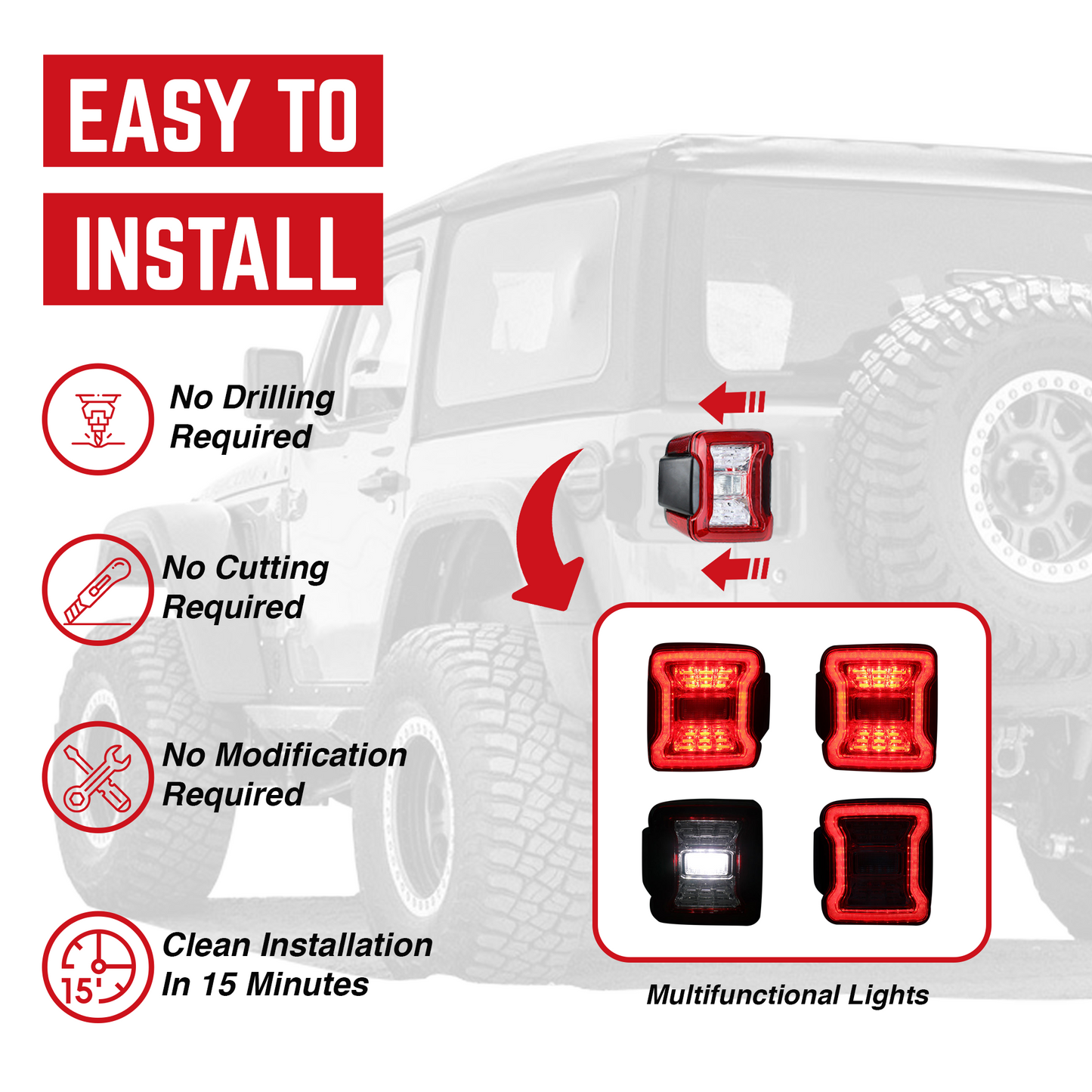 EASY TO
INSTALL

No Drilling Required

No Cutting Required

No Modification Required

15'

Clean Installation In 15 Minutes

Multifunctional Lights