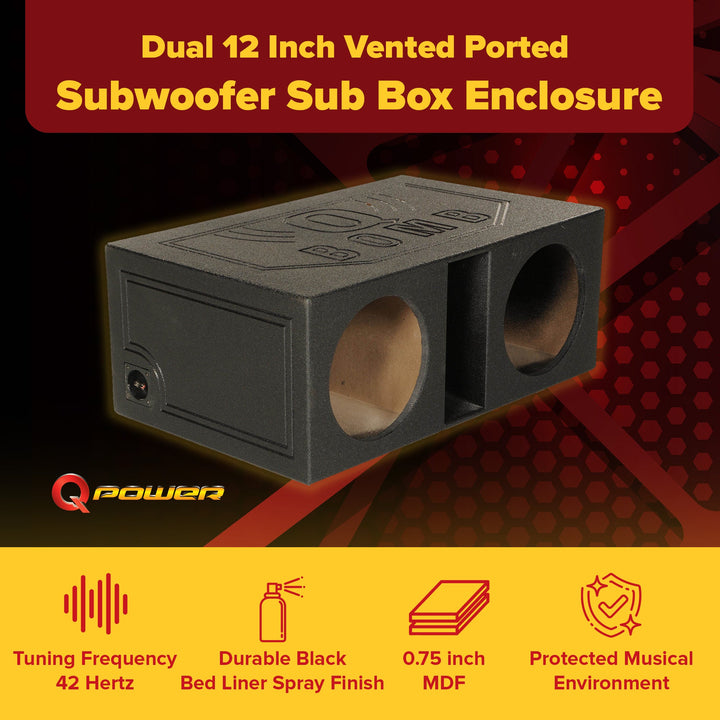 Dual 12 Inch Vented Ported
Subwoofer Sub Box Enclosure

Q BOMB

Q POWER

Tuning Frequency
42 Hertz

Durable Black
Bed Liner Spray Finish

0.75 inch
MDF

Protected Musical
Environment