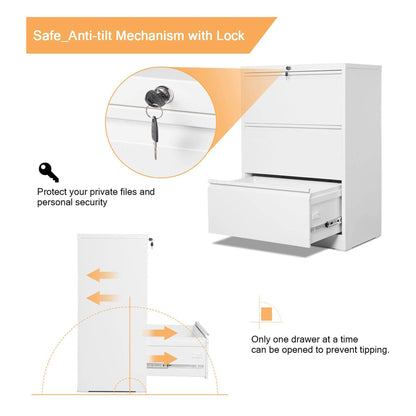 Safe_Anti-tilt Mechanism with Lock

Protect your private files and personal security

Only one drawer at a time can be opened to prevent tipping.