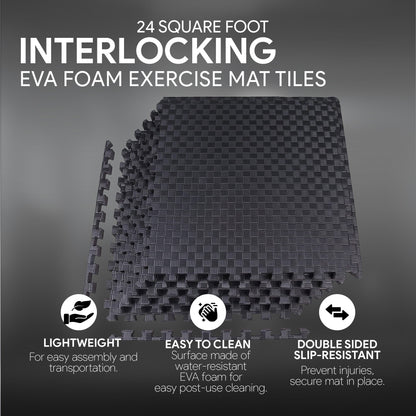 24 SQUARE FOOT
INTERLOCKING
EVA FOAM EXERCISE MAT TILES

LIGHTWEIGHT
For easy assembly and transportation.

EASY TO CLEAN
Surface made of water-resistant EVA foam for easy post-use cleaning.

DOUBLE SIDED SLIP-RESISTANT
Prevent injuries, secure mat in place.