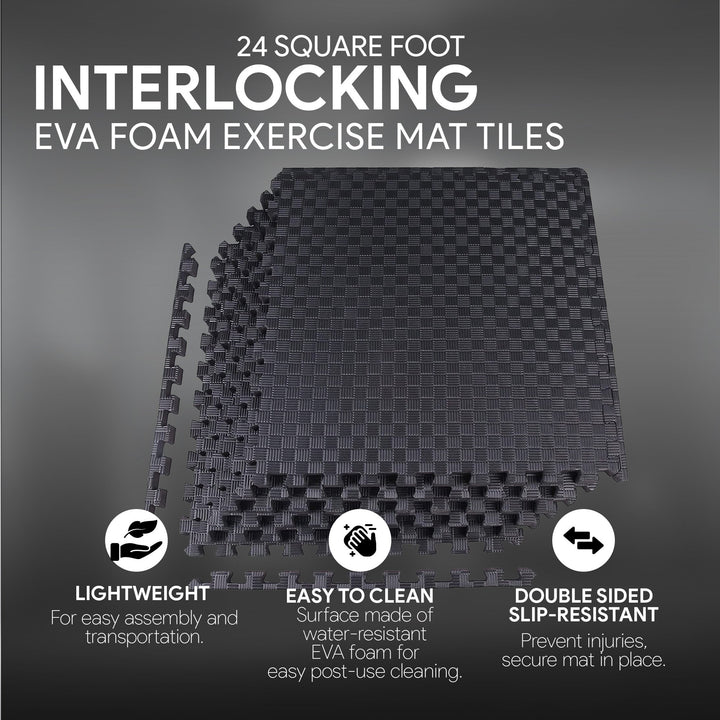 24 SQUARE FOOT
INTERLOCKING
EVA FOAM EXERCISE MAT TILES

LIGHTWEIGHT
For easy assembly and transportation.

EASY TO CLEAN
Surface made of water-resistant EVA foam for easy post-use cleaning.

DOUBLE SIDED SLIP-RESISTANT
Prevent injuries, secure mat in place.