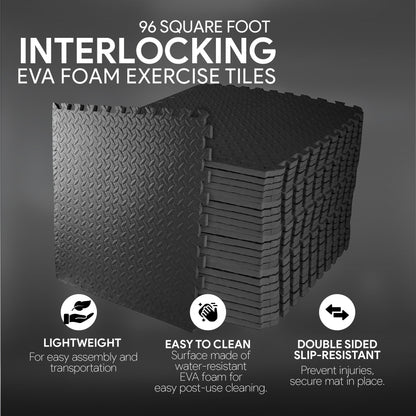 96 SQUARE FOOT
INTERLOCKING
EVA FOAM EXERCISE TILES

LIGHTWEIGHT
For easy assembly and transportation

EASY TO CLEAN
Surface made of water-resistant EVA foam for easy post-use cleaning.

DOUBLE SIDED SLIP-RESISTANT
Prevent injuries, secure mat in place.