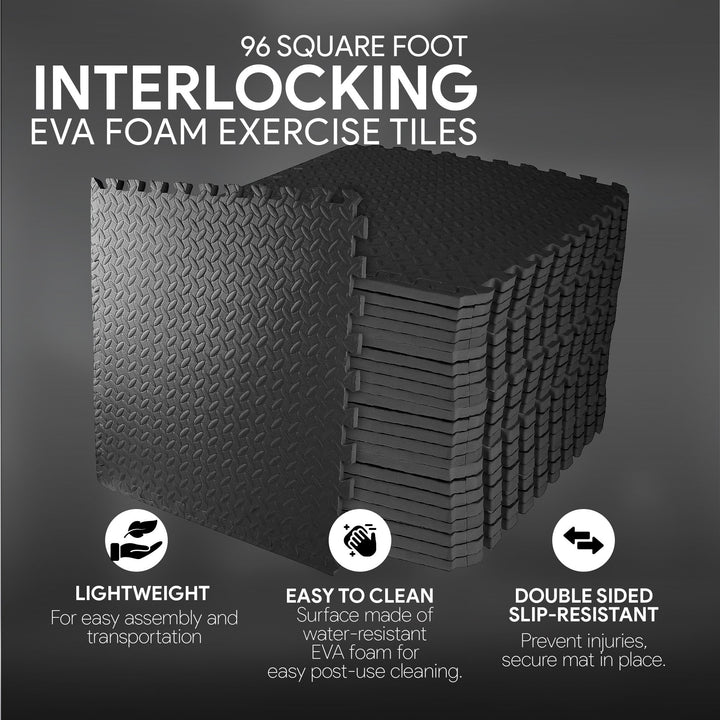 96 SQUARE FOOT
INTERLOCKING
EVA FOAM EXERCISE TILES

LIGHTWEIGHT
For easy assembly and transportation

EASY TO CLEAN
Surface made of water-resistant EVA foam for easy post-use cleaning.

DOUBLE SIDED SLIP-RESISTANT
Prevent injuries, secure mat in place.