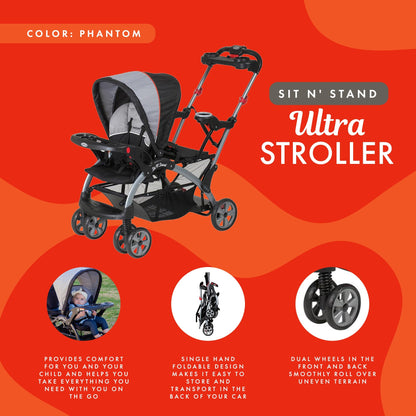 COLOR: PHANTOM

SIT N' STAND
Ultra
STROLLER

PROVIDES COMFORT FOR YOU AND YOUR CHILD AND HELPS YOU TAKE EVERYTHING YOU NEED WITH YOU ON THE GO

SINGLE HAND FOLDABLE DESIGN MAKES IT EASY TO STORE AND TRANSPORT IN THE BACK OF YOUR CAR

DUAL WHEELS IN THE FRONT AND BACK SMOOTHLY ROLL OVER UNEVEN TERRAIN