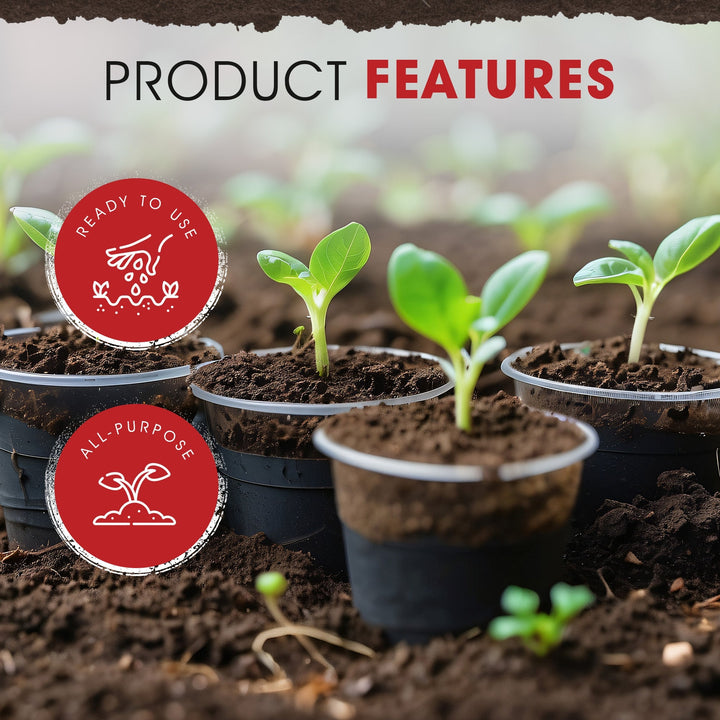 PRODUCT FEATURES

READY TO USE

ALL-PURPOSE