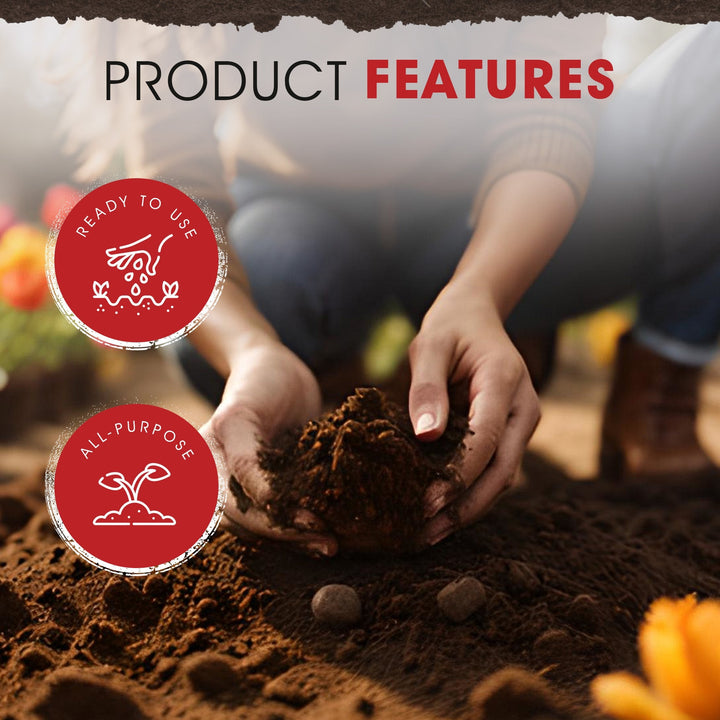 PRODUCT FEATURES

READY TO USE

ALL-PURPOSE