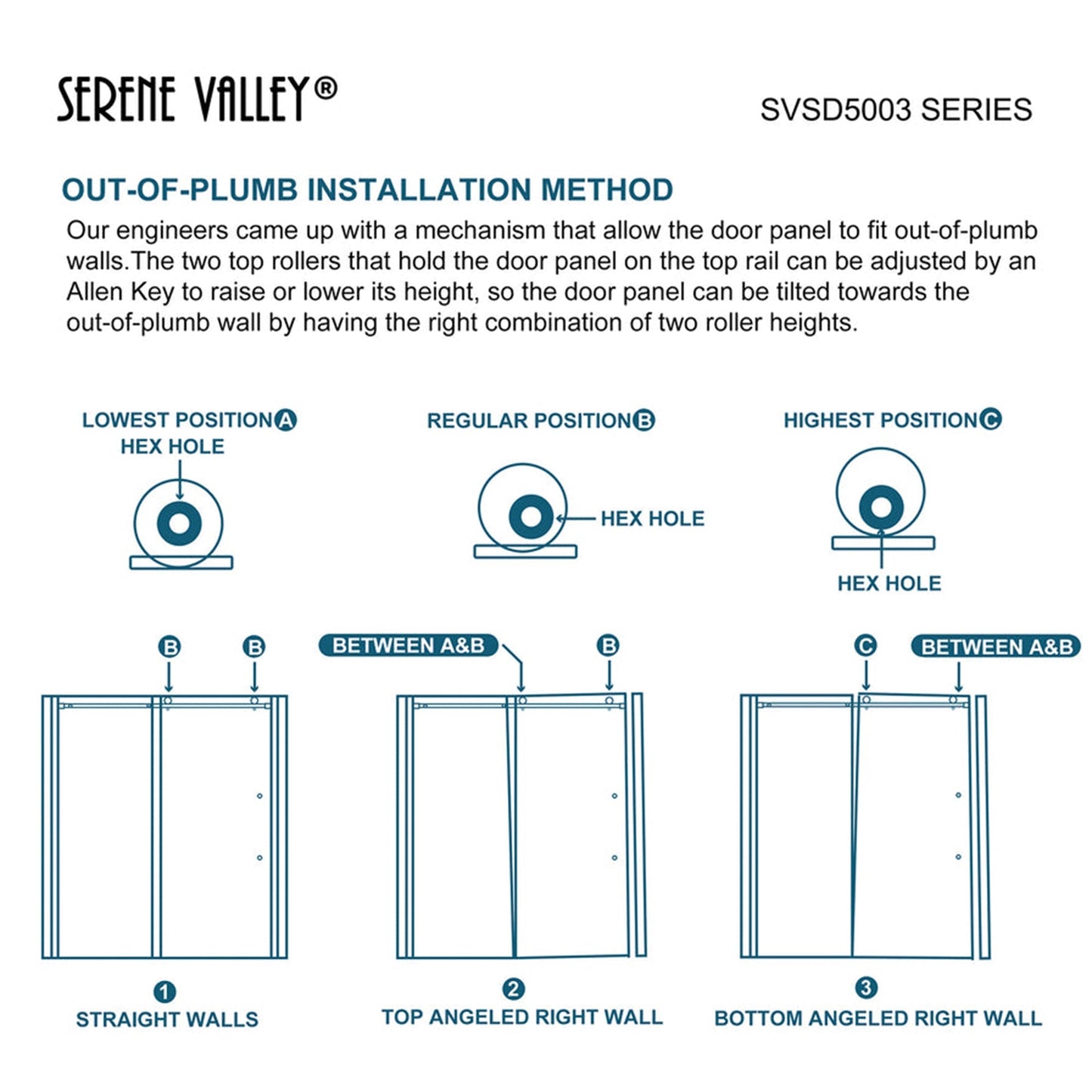 SERENE VALLEY®

SVSD5003 SERIES

OUT-OF-PLUMB INSTALLATION METHOD

Our engineers came up with a mechanism that allow the door panel to fit out-of-plumb walls.The two top rollers that hold the door panel on the top rail can be adjusted by an Allen Key to raise or lower its height, so the door panel can be tilted towards the out-of-plumb wall by having the right combination of two roller heights.

LOWEST POSITION A
HEX HOLE

REGULAR POSITION B
HEX HOLE

HIGHEST POSITION C
HEX HOLE

B B

BETWEEN A&B B

C BETWEEN A&B

1
STRAIGHT WALLS

2
TOP ANGELED RIGHT WALL

3
BOTTOM ANGELED RIGHT WALL