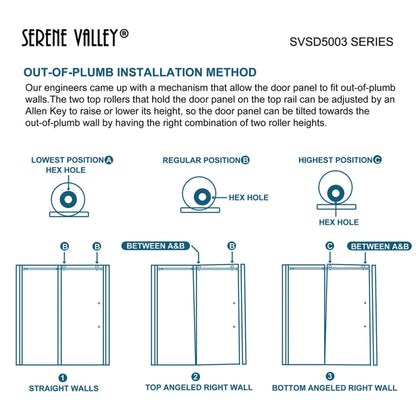 SERENE VALLEY®

SVSD5003 SERIES

OUT-OF-PLUMB INSTALLATION METHOD

Our engineers came up with a mechanism that allow the door panel to fit out-of-plumb walls.The two top rollers that hold the door panel on the top rail can be adjusted by an Allen Key to raise or lower its height, so the door panel can be tilted towards the out-of-plumb wall by having the right combination of two roller heights.

LOWEST POSITION A
HEX HOLE

REGULAR POSITION B
HEX HOLE

HIGHEST POSITION C
HEX HOLE

B B

BETWEEN A&B B

C BETWEEN A&B

1
STRAIGHT WALLS

2
TOP ANGELED RIGHT WALL

3
BOTTOM ANGELED RIGHT WALL