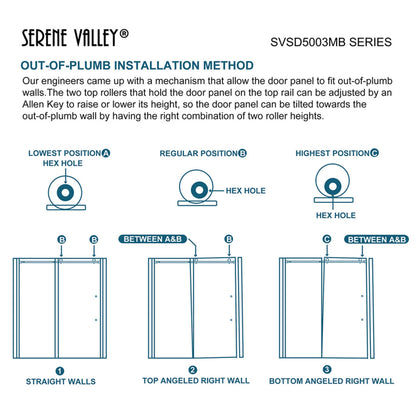 SERENE VALLEY®

SVSD5003MB SERIES

OUT-OF-PLUMB INSTALLATION METHOD

Our engineers came up with a mechanism that allow the door panel to fit out-of-plumb walls.The two top rollers that hold the door panel on the top rail can be adjusted by an Allen Key to raise or lower its height, so the door panel can be tilted towards the out-of-plumb wall by having the right combination of two roller heights.

LOWEST POSITION A
HEX HOLE

REGULAR POSITION B
HEX HOLE

HIGHEST POSITION C
HEX HOLE

B B

BETWEEN A&B B

C BETWEEN A&B

1
STRAIGHT WALLS

2
TOP ANGELED RIGHT WALL

3
BOTTOM ANGELED RIGHT WALL