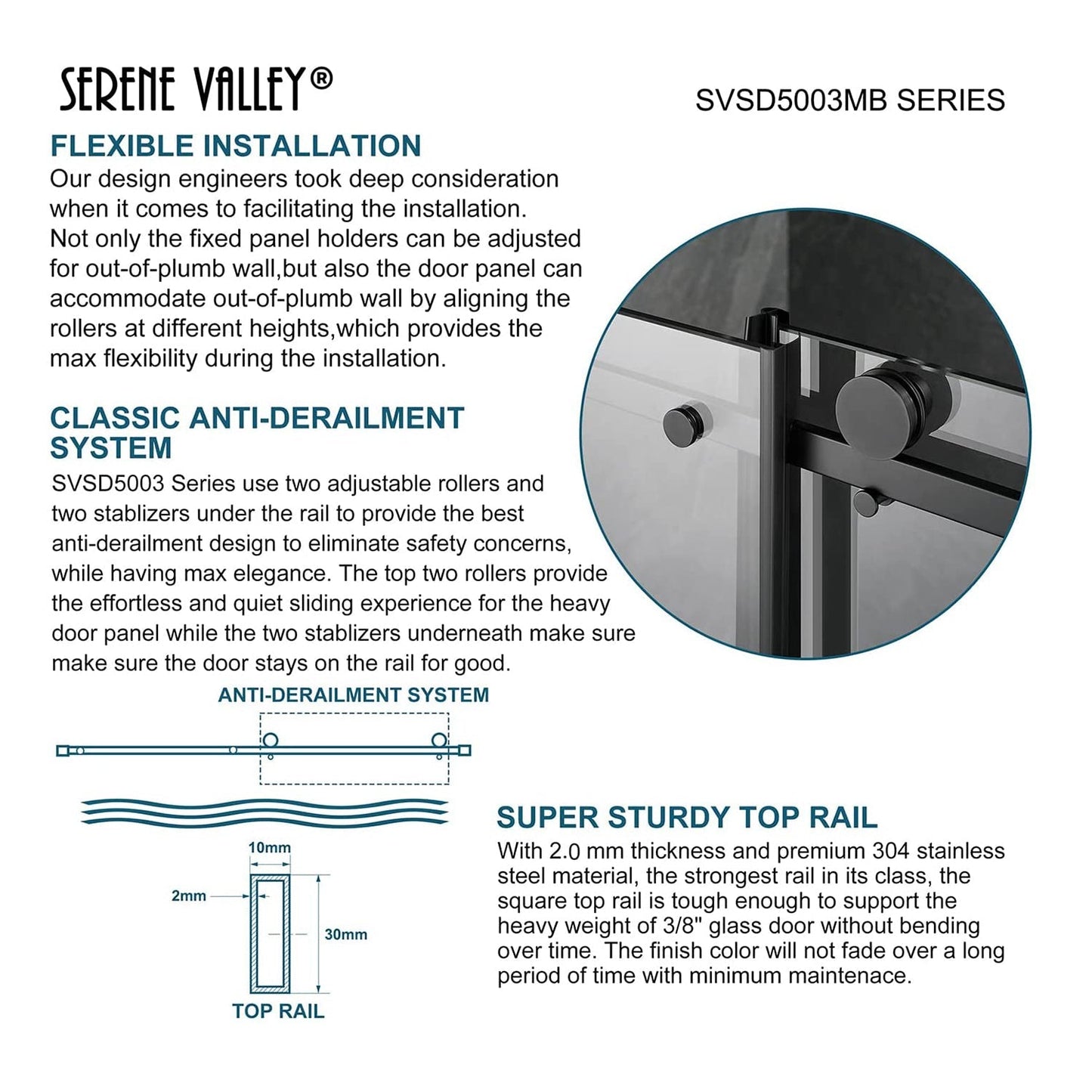 SERENE VALLEY®

SVSD5003MB SERIES

FLEXIBLE INSTALLATION

Our design engineers took deep consideration when it comes to facilitating the installation. Not only the fixed panel holders can be adjusted for out-of-plumb wall,but also the door panel can accommodate out-of-plumb wall by aligning the rollers at different heights,which provides the max flexibility during the installation.

CLASSIC ANTI-DERAILMENT SYSTEM

SVSD5003 Series use two adjustable rollers and two stablizers under the rail to provide the best anti-derailment design to eliminate safety concerns, while having max elegance. The top two rollers provide the effortless and quiet sliding experience for the heavy door panel while the two stablizers underneath make sure make sure the door stays on the rail for good.

ANTI-DERAILMENT SYSTEM

10mm

2mm

30mm

TOP RAIL

SUPER STURDY TOP RAIL

With 2.0 mm thickness and premium 304 stainless steel material, the strongest rail in its class, the square top rail is tough enough to support the heavy weight of 3/8" glass door without bending over time. The finish color will not fade over a long period of time with minimum maintenace.