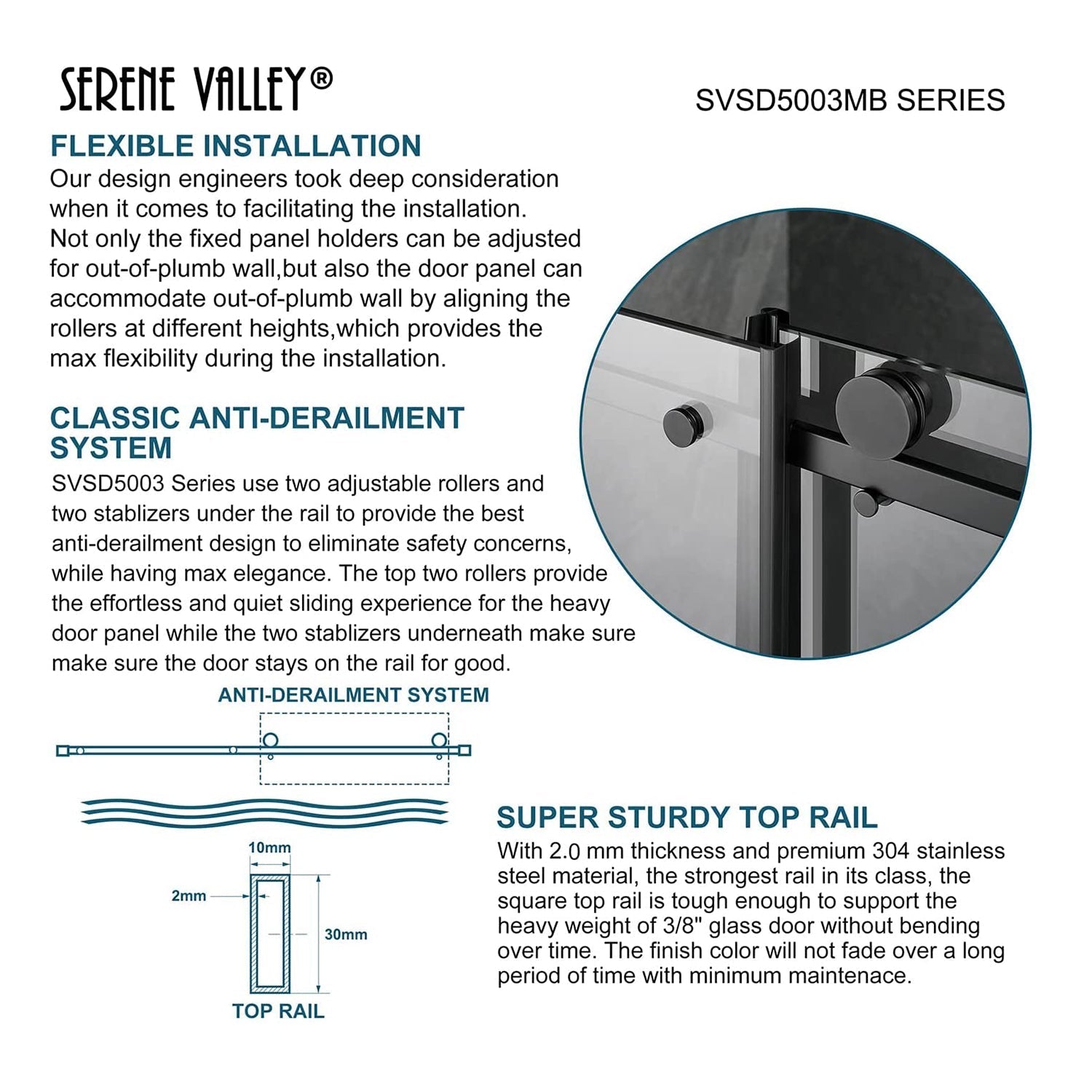 SERENE VALLEY®

SVSD5003MB SERIES

FLEXIBLE INSTALLATION

Our design engineers took deep consideration when it comes to facilitating the installation. Not only the fixed panel holders can be adjusted for out-of-plumb wall,but also the door panel can accommodate out-of-plumb wall by aligning the rollers at different heights,which provides the max flexibility during the installation.

CLASSIC ANTI-DERAILMENT SYSTEM

SVSD5003 Series use two adjustable rollers and two stablizers under the rail to provide the best anti-derailment design to eliminate safety concerns, while having max elegance. The top two rollers provide the effortless and quiet sliding experience for the heavy door panel while the two stablizers underneath make sure make sure the door stays on the rail for good.

ANTI-DERAILMENT SYSTEM

10mm

2mm

30mm

TOP RAIL

SUPER STURDY TOP RAIL

With 2.0 mm thickness and premium 304 stainless steel material, the strongest rail in its class, the square top rail is tough enough to support the heavy weight of 3/8" glass door without bending over time. The finish color will not fade over a long period of time with minimum maintenace.