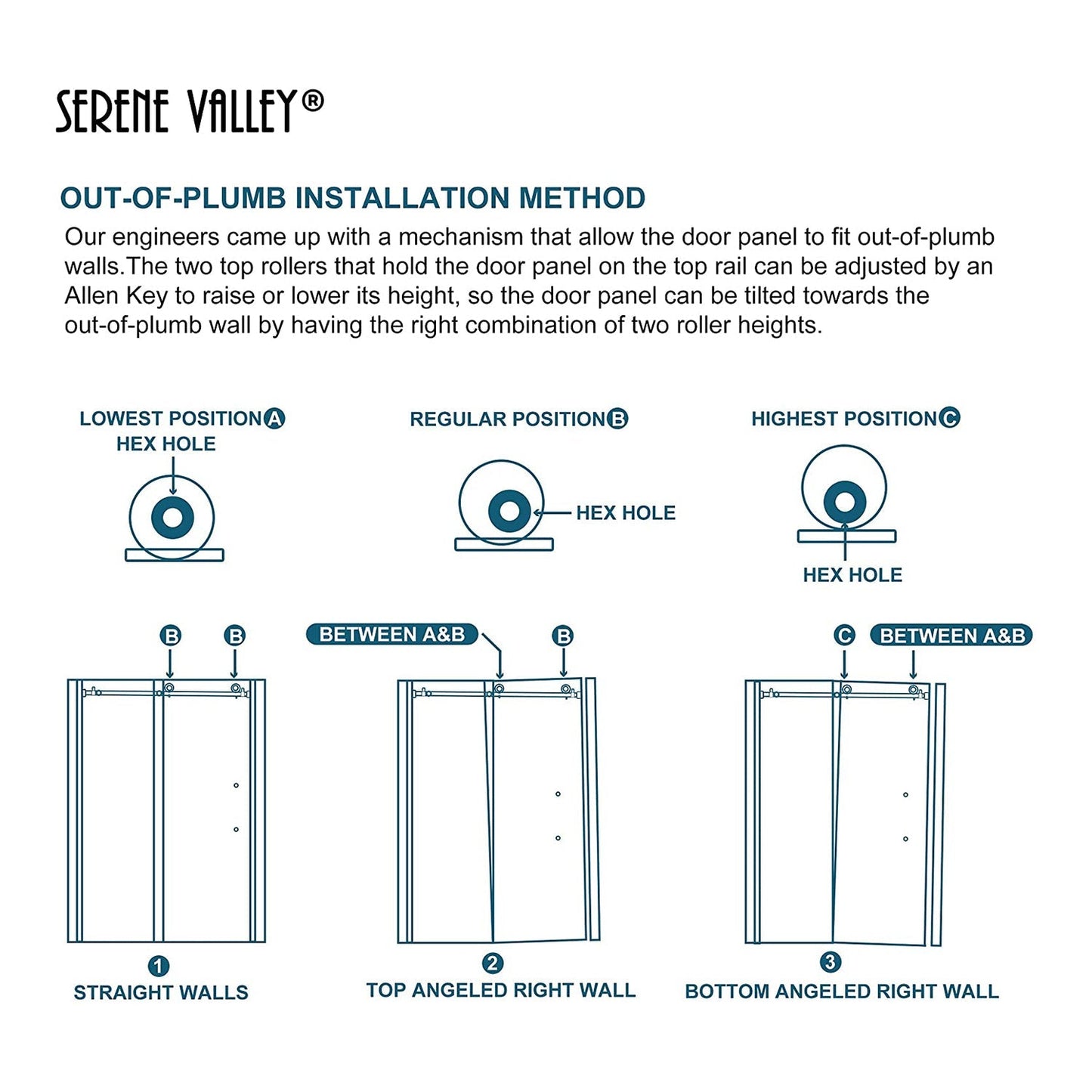 SERENE VALLEY®

OUT-OF-PLUMB INSTALLATION METHOD

Our engineers came up with a mechanism that allow the door panel to fit out-of-plumb walls.The two top rollers that hold the door panel on the top rail can be adjusted by an Allen Key to raise or lower its height, so the door panel can be tilted towards the out-of-plumb wall by having the right combination of two roller heights.

LOWEST POSITION A
HEX HOLE

REGULAR POSITION B
HEX HOLE

HIGHEST POSITION C
HEX HOLE

B B

BETWEEN A&B B

C BETWEEN A&B

1
STRAIGHT WALLS

2
TOP ANGELED RIGHT WALL

3
BOTTOM ANGELED RIGHT WALL