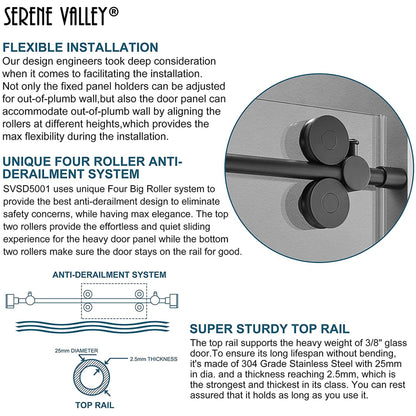 SERENE VALLEY®

FLEXIBLE INSTALLATION
Our design engineers took deep consideration when it comes to facilitating the installation. Not only the fixed panel holders can be adjusted for out-of-plumb wall,but also the door panel can accommodate out-of-plumb wall by aligning the rollers at different heights,which provides the max flexibility during the installation.

UNIQUE FOUR ROLLER ANTI-DERAILMENT SYSTEM
SVSD5001 uses unique Four Big Roller system to provide the best anti-derailment design to eliminate safety concerns, while having max elegance. The top two rollers provide the effortless and quiet sliding experience for the heavy door panel while the bottom two rollers make sure the door stays on the rail for good.

ANTI-DERAILMENT SYSTEM

25mm DIAMETER
2.5mm THICKNESS
TOP RAIL

SUPER STURDY TOP RAIL
The top rail supports the heavy weight of 3/8" glass door.To ensure its long lifespan without bending, it's made of 304 Grade Stainless Steel with 25mm in dia. and a thickness reaching 2.5mm, which is the strongest and thickest in its class. You can rest assured that it holds as long as you use it.