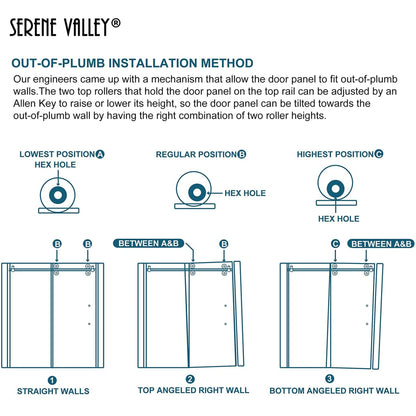 SERENE VALLEY®

OUT-OF-PLUMB INSTALLATION METHOD

Our engineers came up with a mechanism that allow the door panel to fit out-of-plumb walls.The two top rollers that hold the door panel on the top rail can be adjusted by an Allen Key to raise or lower its height, so the door panel can be tilted towards the out-of-plumb wall by having the right combination of two roller heights.

LOWEST POSITION A
HEX HOLE

REGULAR POSITION B
HEX HOLE

HIGHEST POSITION C
HEX HOLE

B B

BETWEEN A&B B

C BETWEEN A&B

1
STRAIGHT WALLS

2
TOP ANGELED RIGHT WALL

3
BOTTOM ANGELED RIGHT WALL