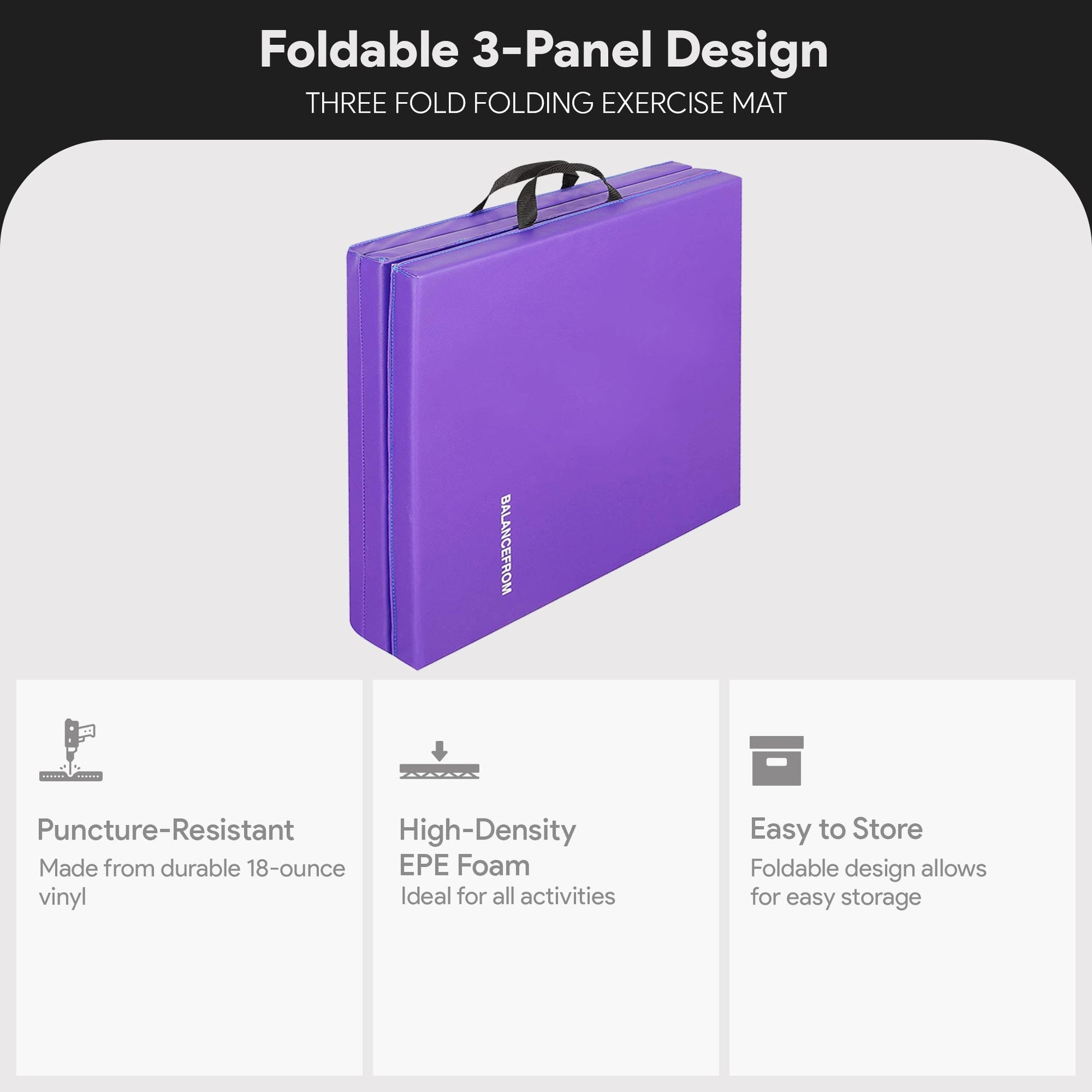 Foldable 3-Panel Design
THREE FOLD FOLDING EXERCISE MAT

BALANCEFROM

Puncture-Resistant
Made from durable 18-ounce vinyl

High-Density EPE Foam
Ideal for all activities

Easy to Store
Foldable design allows for easy storage