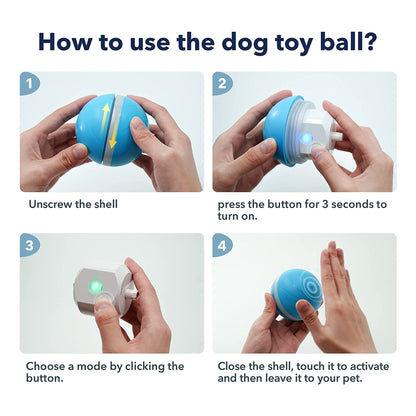 How to use the dog toy ball?

1

Unscrew the shell

2

press the button for 3 seconds to turn on.

3

Choose a mode by clicking the button.

4

Close the shell, touch it to activate and then leave it to your pet.