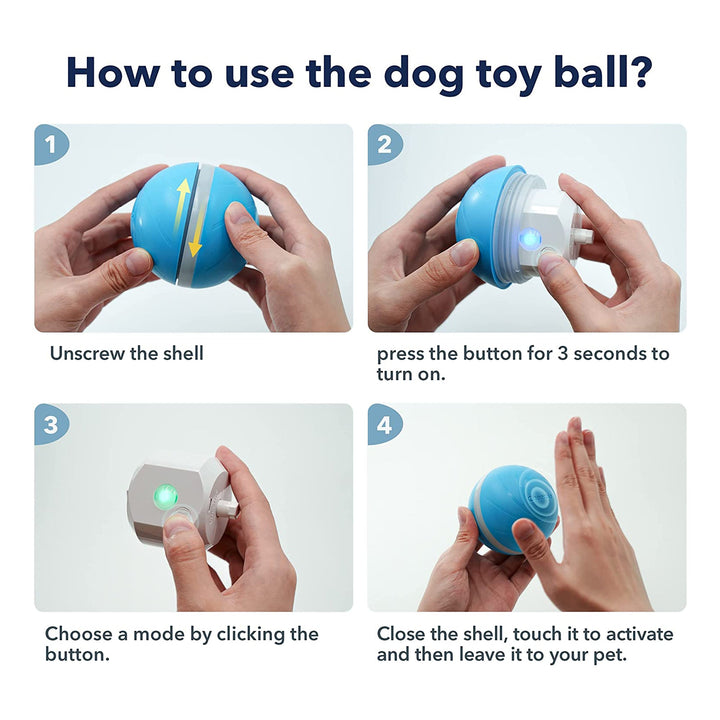 How to use the dog toy ball?

1

Unscrew the shell

2

press the button for 3 seconds to turn on.

3

Choose a mode by clicking the button.

4

Close the shell, touch it to activate and then leave it to your pet.