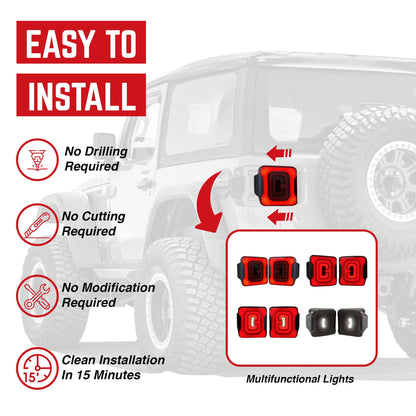 EASY TO
INSTALL

No Drilling Required

No Cutting Required

No Modification Required

15'

Clean Installation In 15 Minutes

Multifunctional Lights