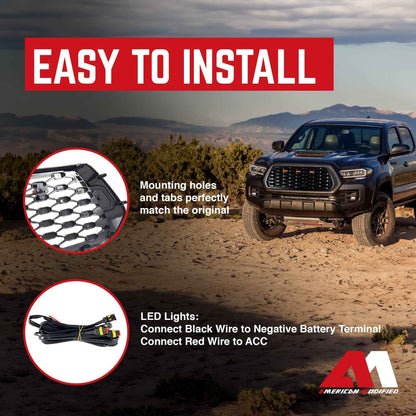 EASY TO INSTALL

Mounting holes and tabs perfectly match the original

LED Lights:
Connect Black Wire to Negative Battery Terminal
Connect Red Wire to ACC

AM
AMERICAN MODIFIED