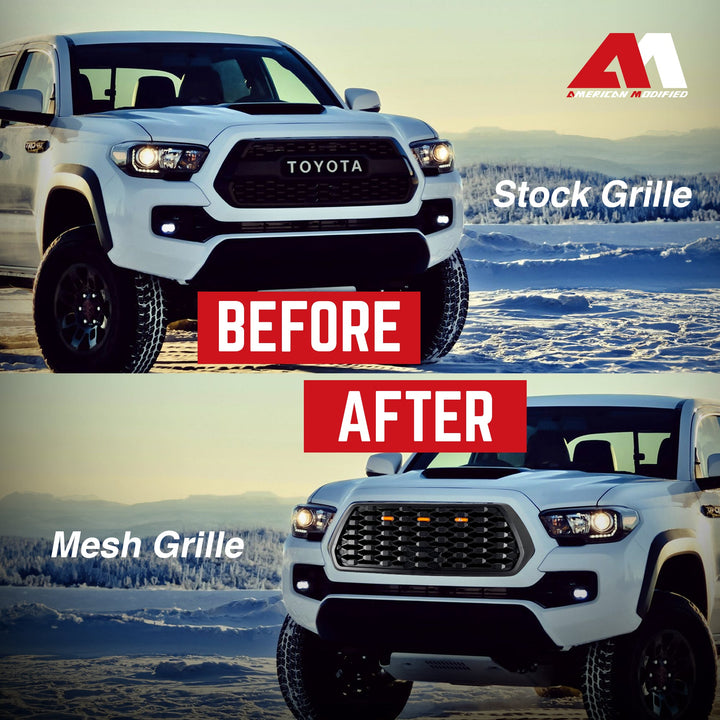 AMERICAN MODIFIED

TOYOTA

Stock Grille

BEFORE

AFTER

Mesh Grille