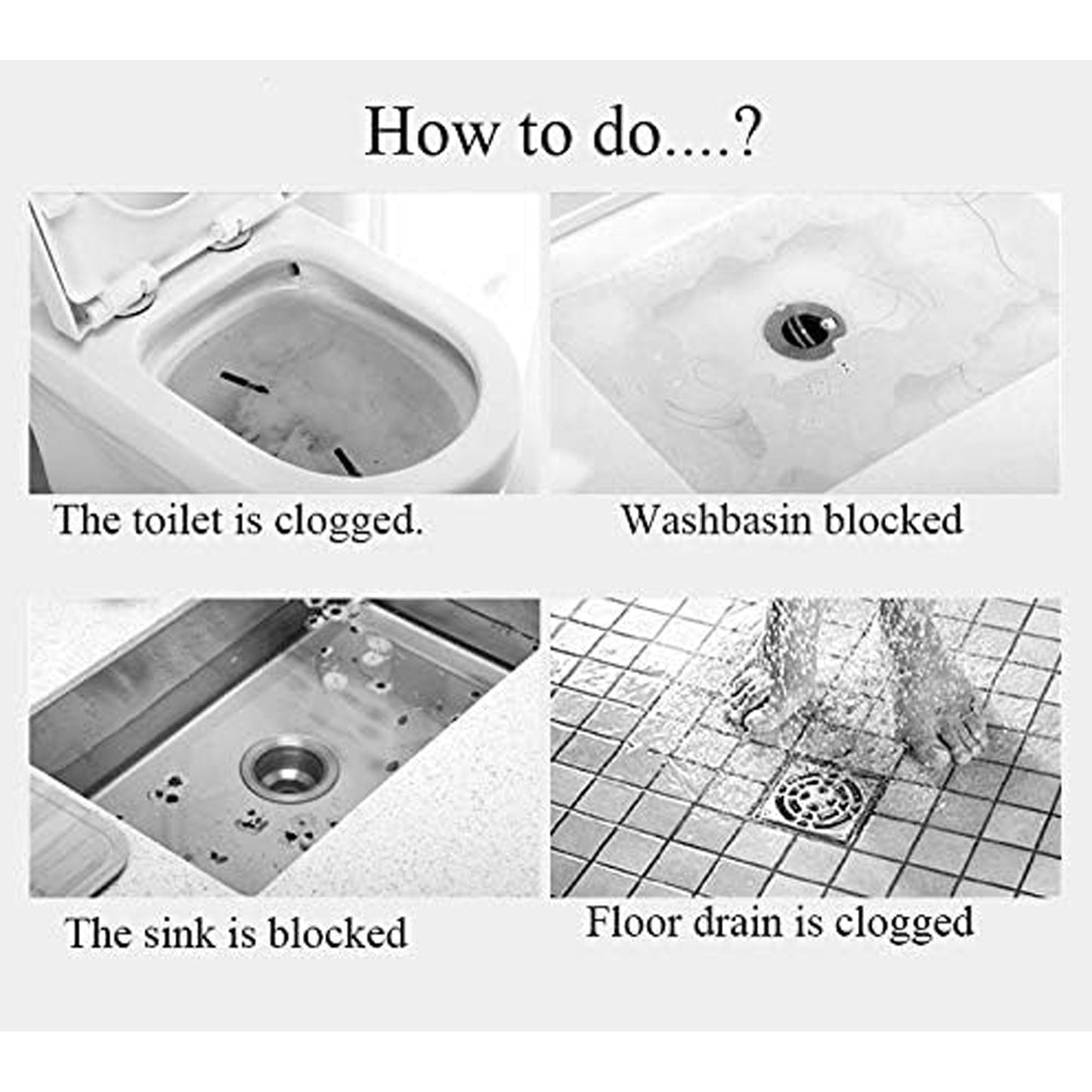 How to do....?

The toilet is clogged.

Washbasin blocked

The sink is blocked

Floor drain is clogged