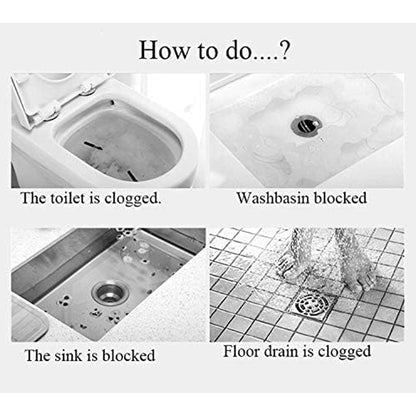 How to do....?

The toilet is clogged.

Washbasin blocked

The sink is blocked

Floor drain is clogged