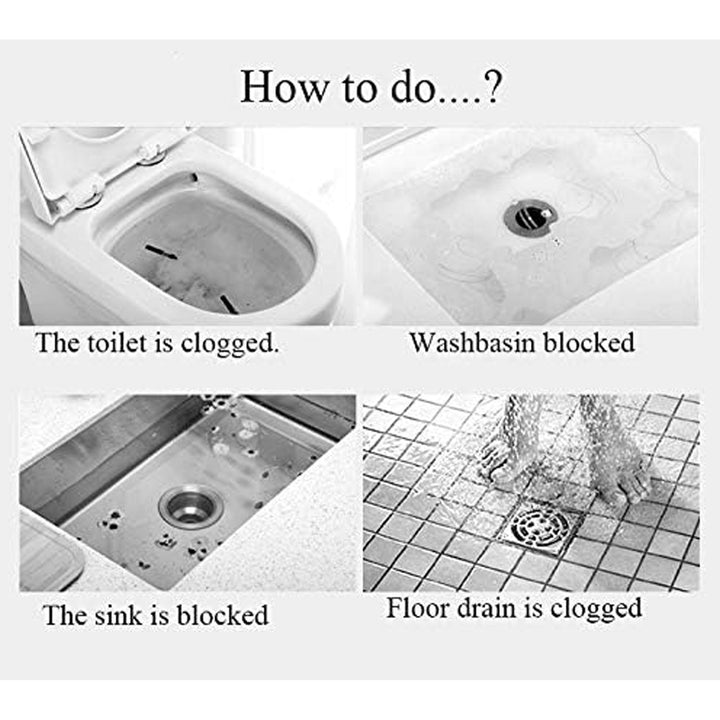 How to do....?

The toilet is clogged.

Washbasin blocked

The sink is blocked

Floor drain is clogged