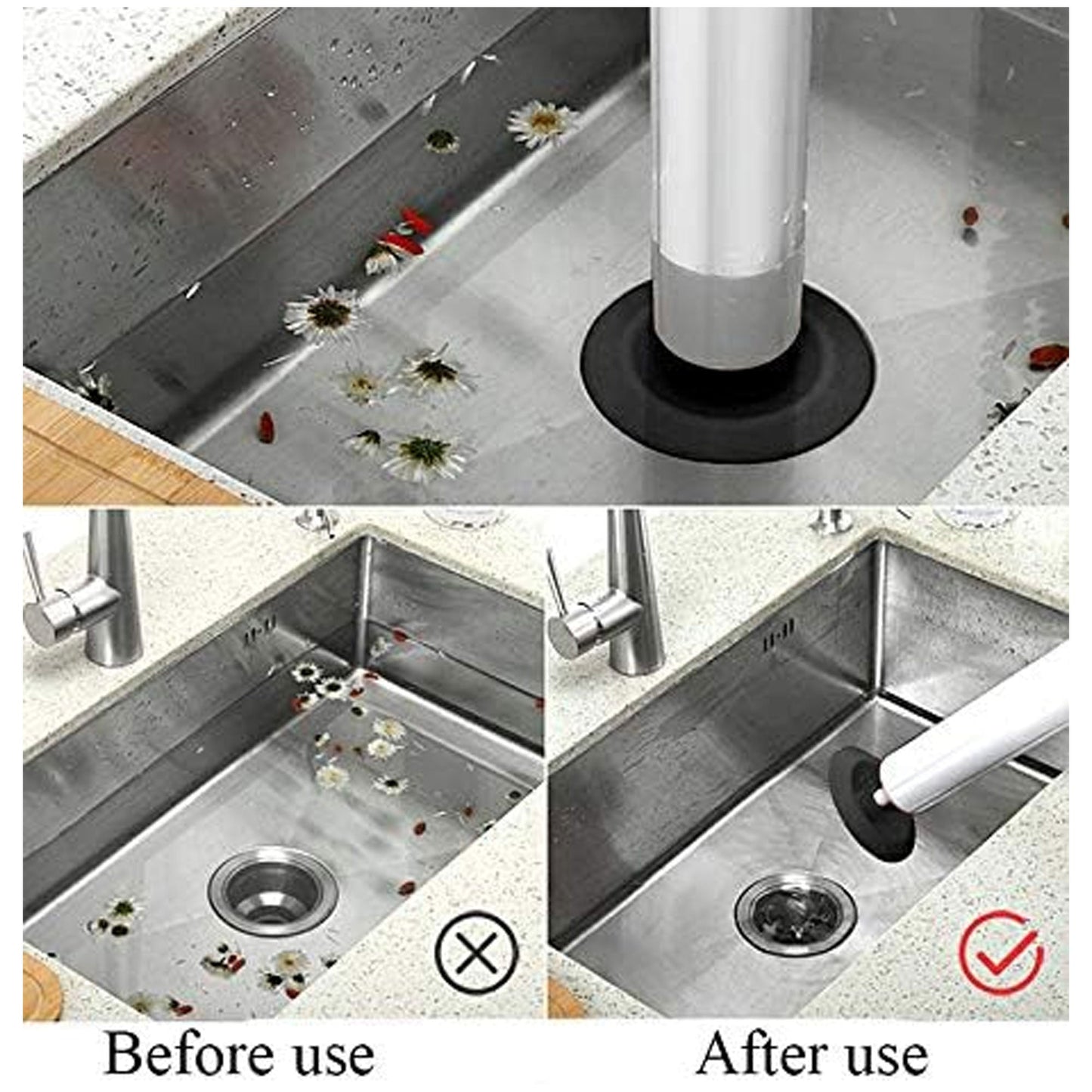 Before use

After use