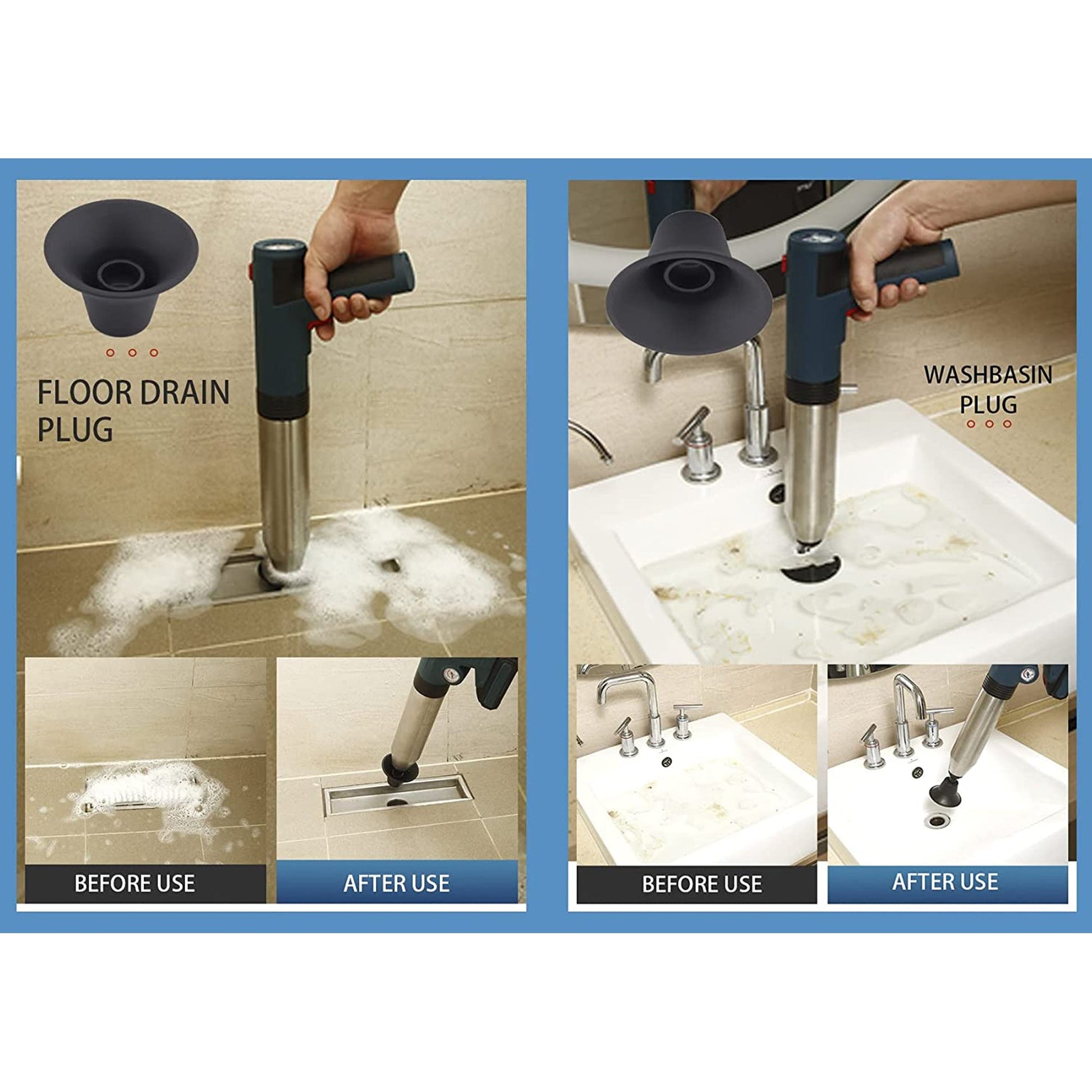 FLOOR DRAIN PLUG

BEFORE USE

AFTER USE

WASHBASIN PLUG

BEFORE USE

AFTER USE