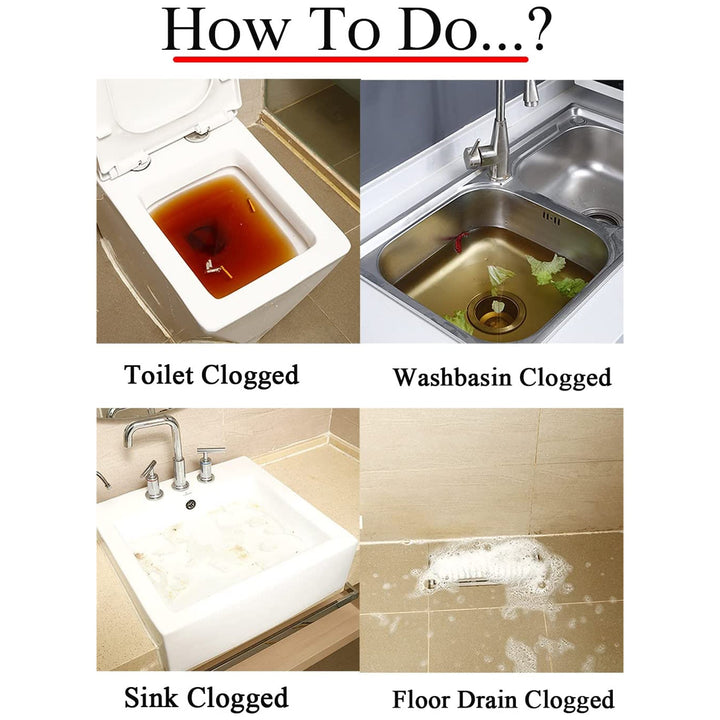 How To Do...?

Toilet Clogged

Washbasin Clogged

Sink Clogged

Floor Drain Clogged