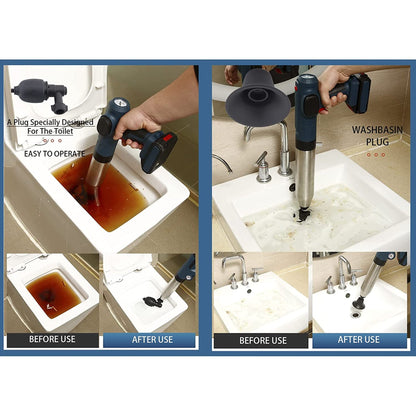 A Plug Specially Designed For The Toilet

EASY TO OPERATE

BEFORE USE

AFTER USE

WASHBASIN PLUG

BEFORE USE

AFTER USE