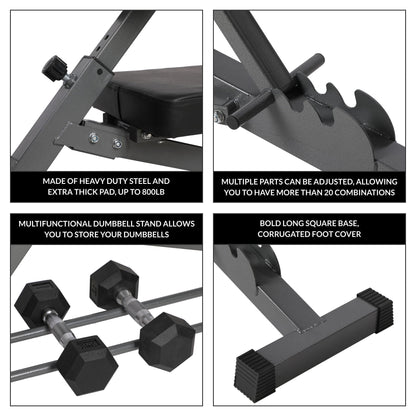 MADE OF HEAVY DUTY STEEL AND EXTRA THICK PAD, UP TO 800LB

MULTIPLE PARTS CAN BE ADJUSTED, ALLOWING YOU TO HAVE MORE THAN 20 COMBINATIONS

MULTIFUNCTIONAL DUMBBELL STAND ALLOWS YOU TO STORE YOUR DUMBBELLS

BOLD LONG SQUARE BASE, CORRUGATED FOOT COVER