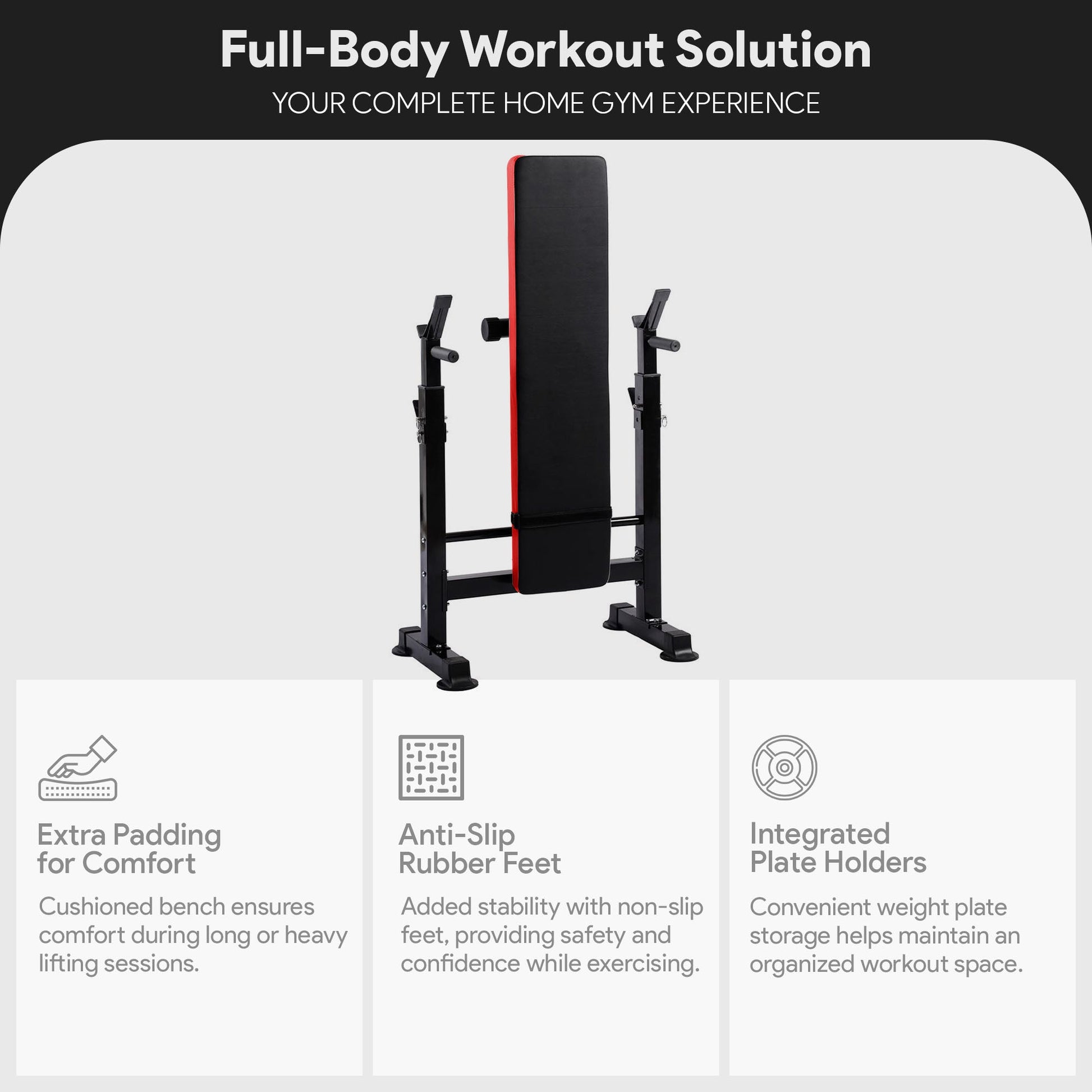 Full-Body Workout Solution

YOUR COMPLETE HOME GYM EXPERIENCE

Extra Padding for Comfort

Cushioned bench ensures comfort during long or heavy lifting sessions.

Anti-Slip Rubber Feet

Added stability with non-slip feet, providing safety and confidence while exercising.

Integrated Plate Holders

Convenient weight plate storage helps maintain an organized workout space.