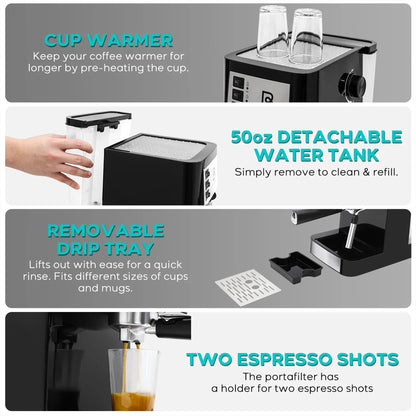 CUP WARMER
Keep your coffee warmer for longer by pre-heating the cup.

50oz DETACHABLE WATER TANK
Simply remove to clean & refill.

REMOVABLE DRIP TRAY
Lifts out with ease for a quick rinse. Fits different sizes of cups and mugs.

TWO ESPRESSO SHOTS
The portafilter has a holder for two espresso shots