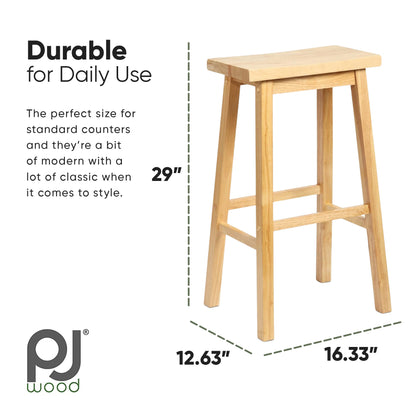 Durable
for Daily Use

The perfect size for standard counters and they're a bit of modern with a lot of classic when it comes to style.

29"

12.63"

16.33"

pj®
wood