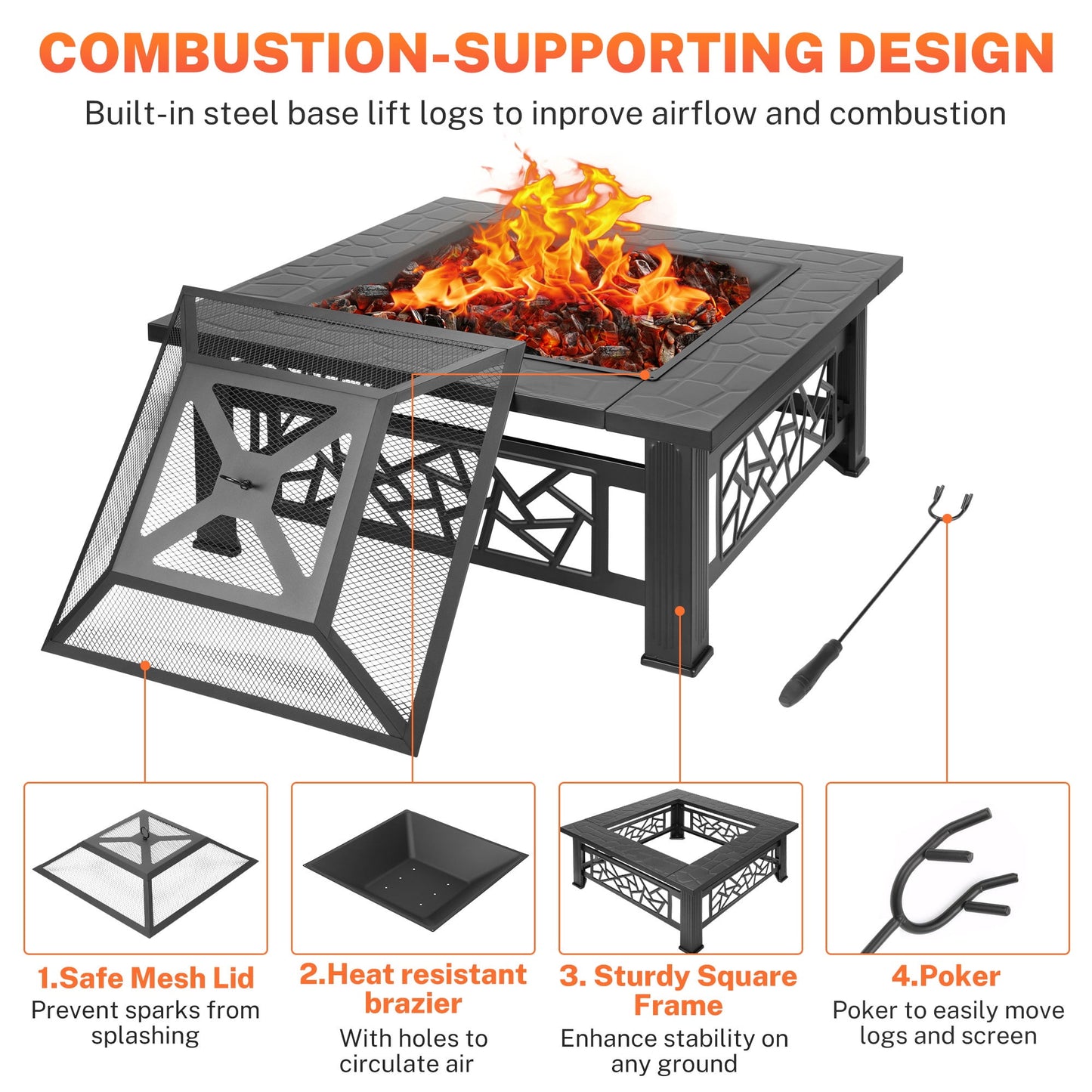 COMBUSTION-SUPPORTING DESIGN

Built-in steel base lift logs to inprove airflow and combustion

1.Safe Mesh Lid
Prevent sparks from splashing

2.Heat resistant brazier
With holes to circulate air

3. Sturdy Square Frame
Enhance stability on any ground

4.Poker
Poker to easily move logs and screen