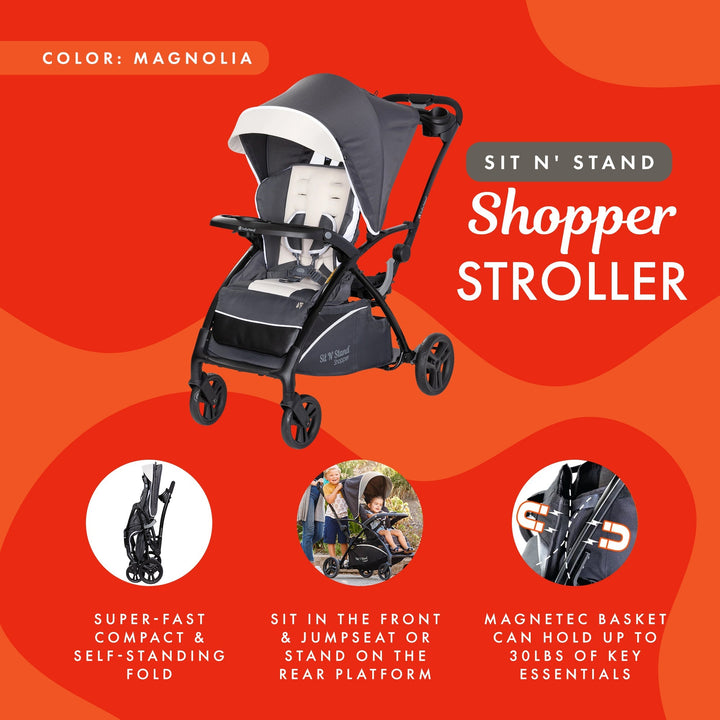 COLOR: MAGNOLIA

SIT N' STAND
Shopper
STROLLER

Sit N' Stand
Shopper

SUPER-FAST COMPACT & SELF-STANDING FOLD

SIT IN THE FRONT & JUMPSEAT OR STAND ON THE REAR PLATFORM

MAGNETEC BASKET CAN HOLD UP TO 30LBS OF KEY ESSENTIALS