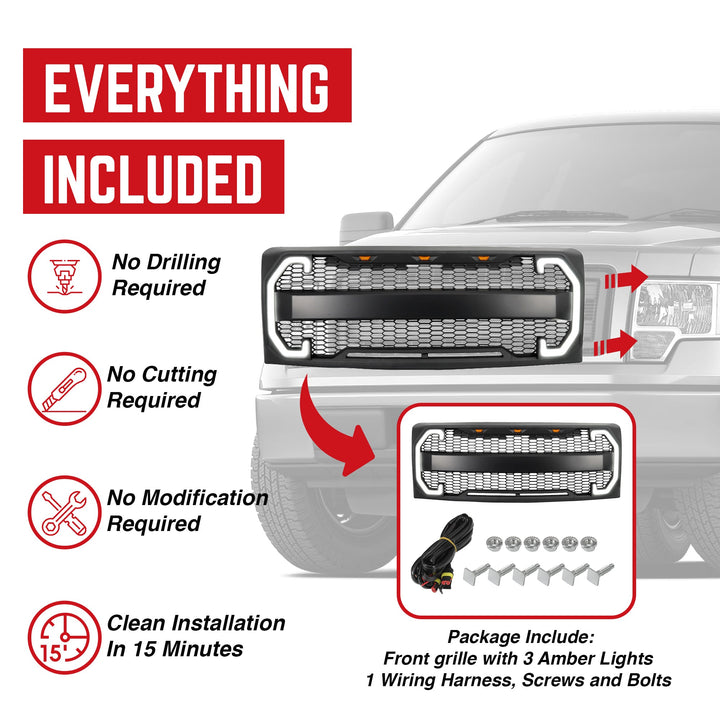 EVERYTHING

INCLUDED

No Drilling Required

No Cutting Required

No Modification Required

15'

Clean Installation In 15 Minutes

Package Include:
Front grille with 3 Amber Lights
1 Wiring Harness, Screws and Bolts