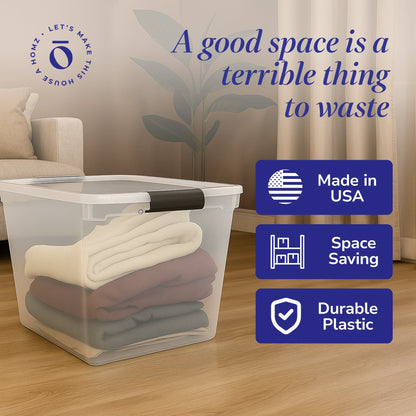 LET'S MAKE THIS HOUSE A HOMZ

ō

A good space is a terrible thing to waste

Made in USA

Space Saving

Durable Plastic