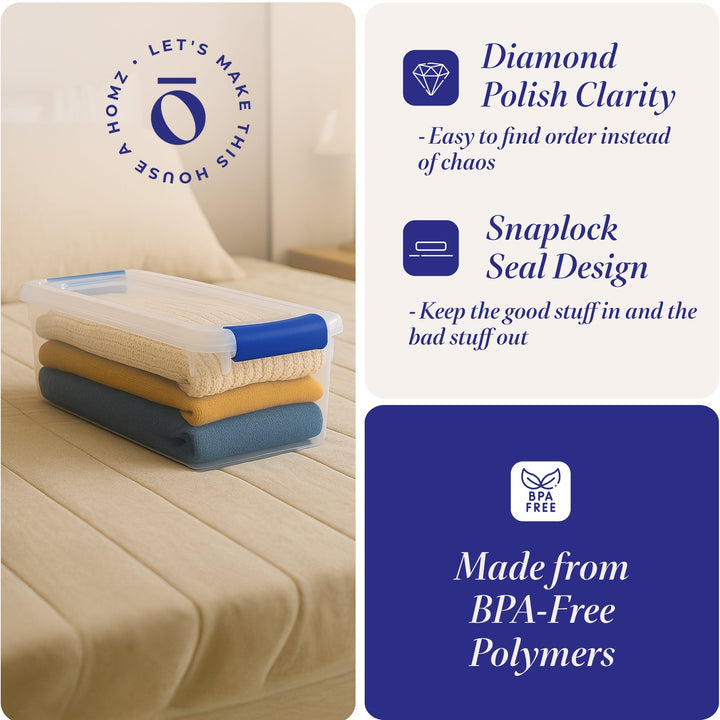 LET'S MAKE THIS HOUSE A HOMZ •

ō

Diamond Polish Clarity

- Easy to find order instead of chaos

Snaplock Seal Design

- Keep the good stuff in and the bad stuff out

BPA FREE

Made from BPA-Free Polymers