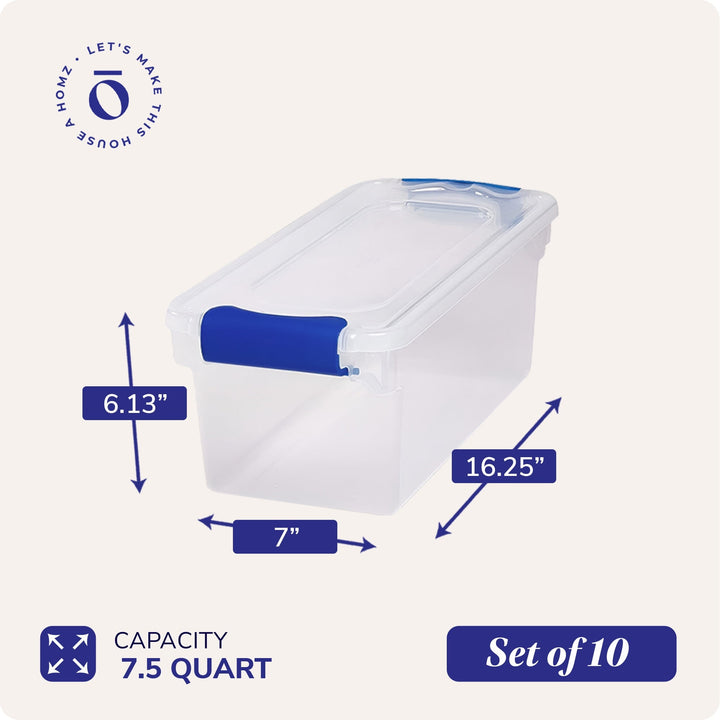 LET'S MAKE THIS HOUSE A HOMZ •

6.13”

16.25”

7”

CAPACITY
7.5 QUART

Set of 10