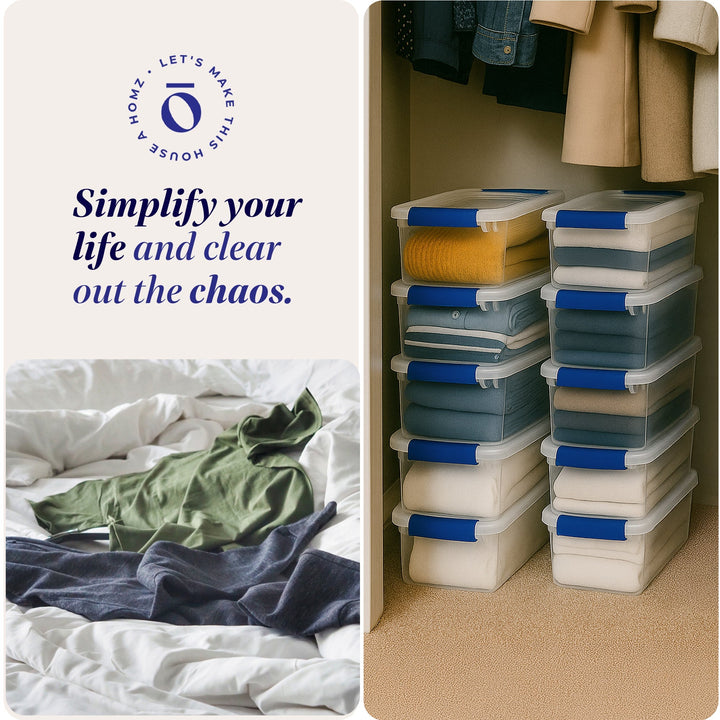 LET'S MAKE THIS HOUSE A HOMZ •

Simplify your life and clear out the chaos.